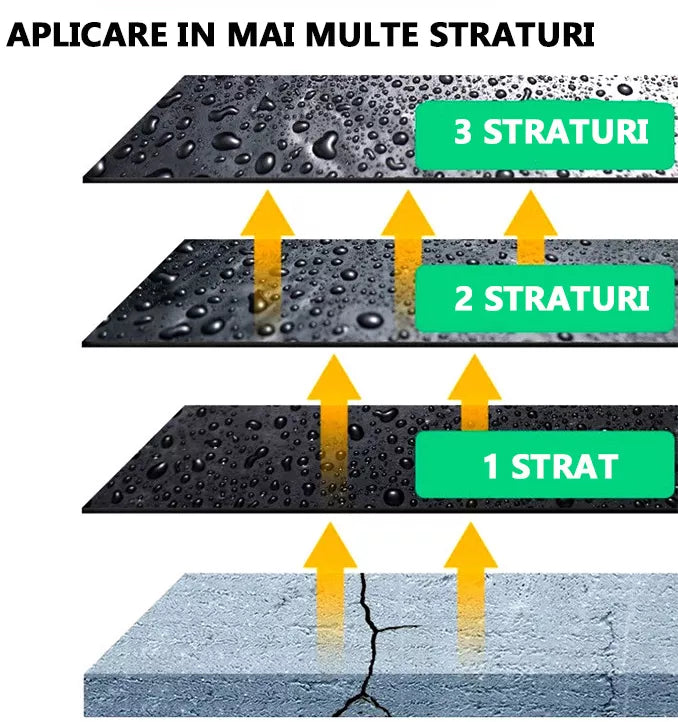 APLICARE IN MAI MULTE STRATURI

3 STRATURI

2 STRATURI

1 STRAT